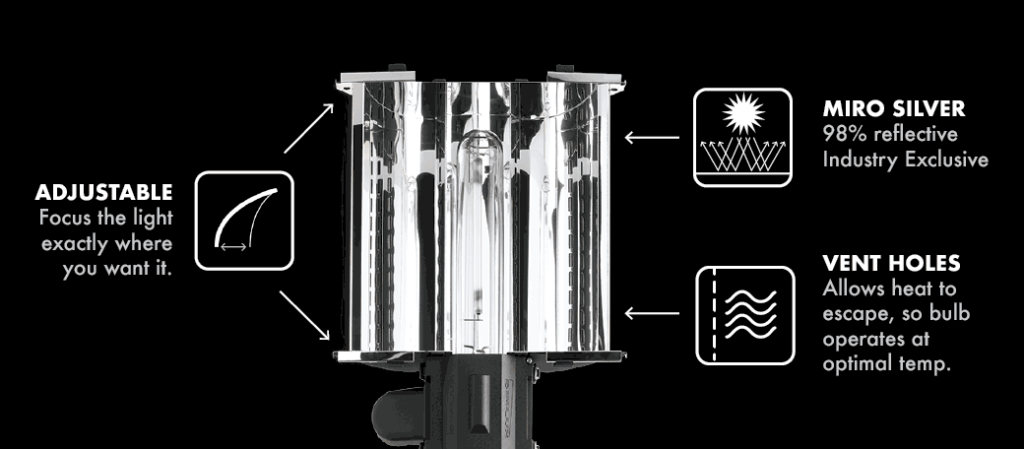 ADJUSTABLE
Focus the light exactly where you want it.

MIRO SILVER
98% reflective
Industry Exclusive

VENT HOLES
Allows heat to escape, so bulb operates at optimal temp.